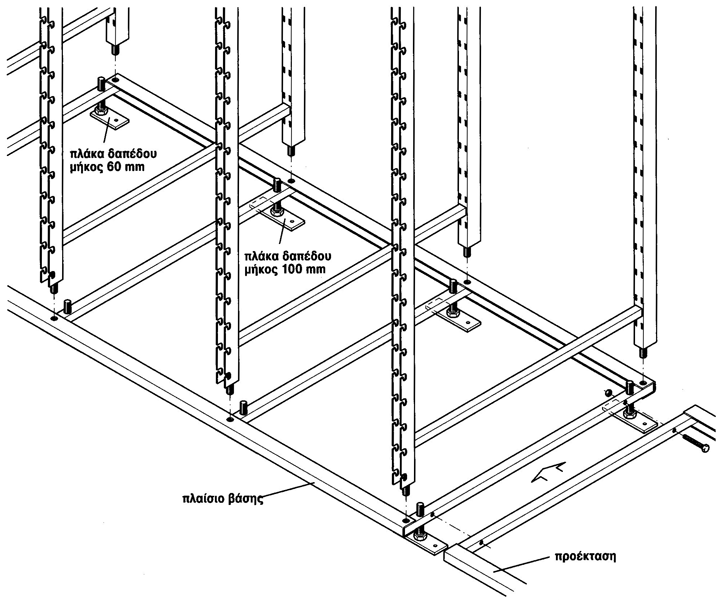 πλάκα δαπέδου μήκος 60 mm

πλάκα δαπέδου μήκος 100 mm

πλαίσιο βάσης

προέκταση